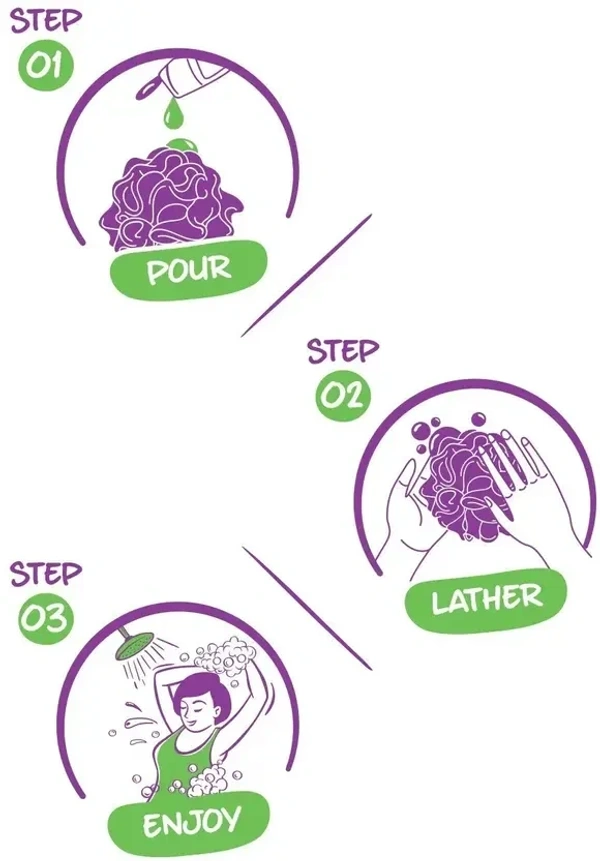 STEP
01
POUR

STEP
02
LATHER

STEP
03
ENJOY