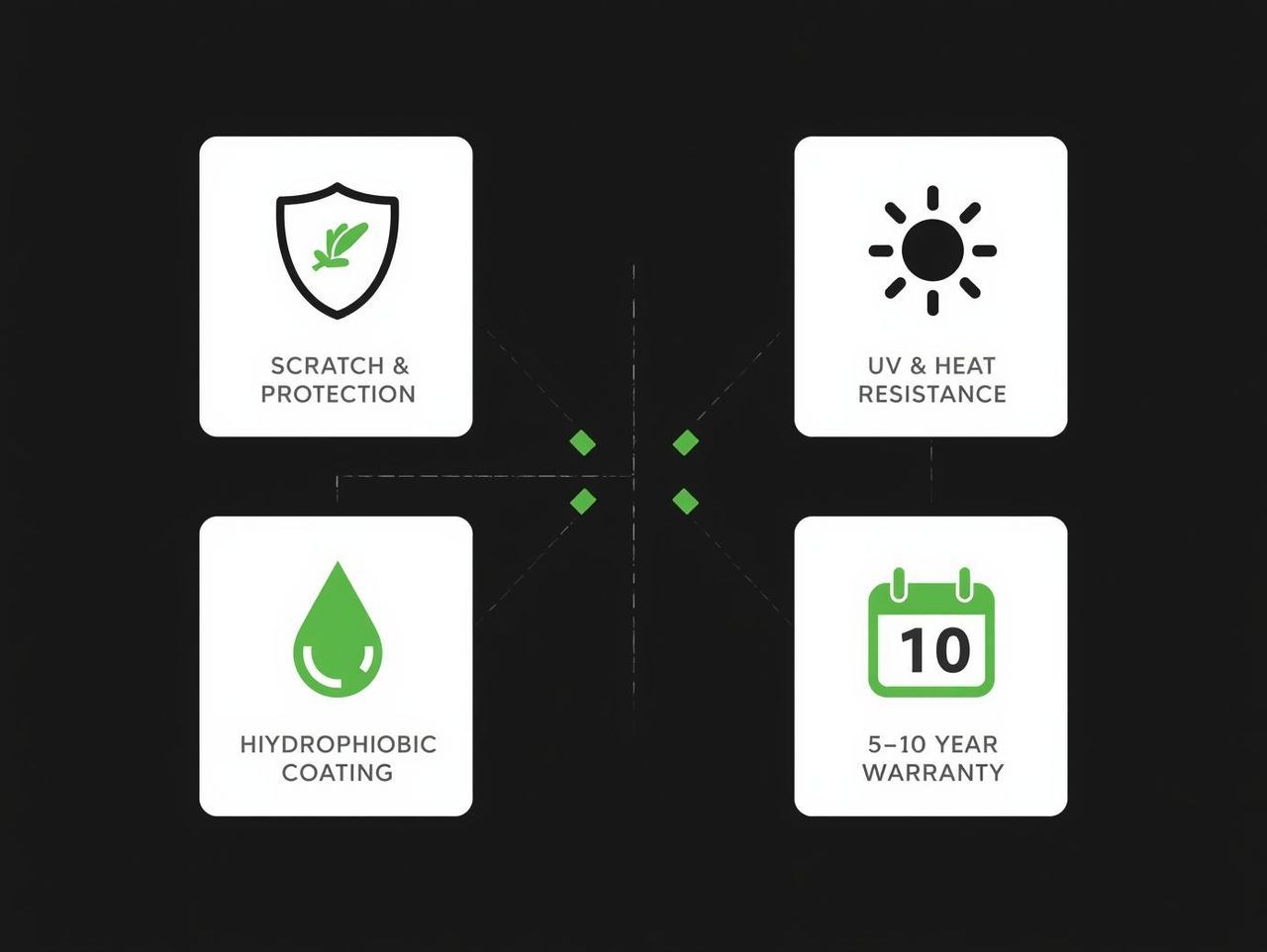 SCRATCH & PROTECTION

UV & HEAT RESISTANCE

HIYDROPHIOBIC COATING

10

5–10 YEAR WARRANTY