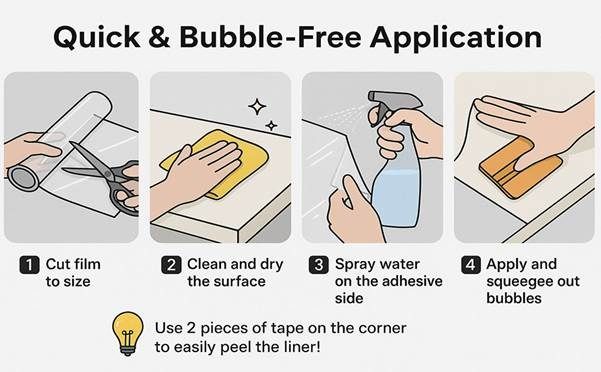 Quick & Bubble-Free Application

1 Cut film to size

2 Clean and dry the surface

3 Spray water on the adhesive side

4 Apply and squeegee out bubbles

Use 2 pieces of tape on the corner to easily peel the liner!