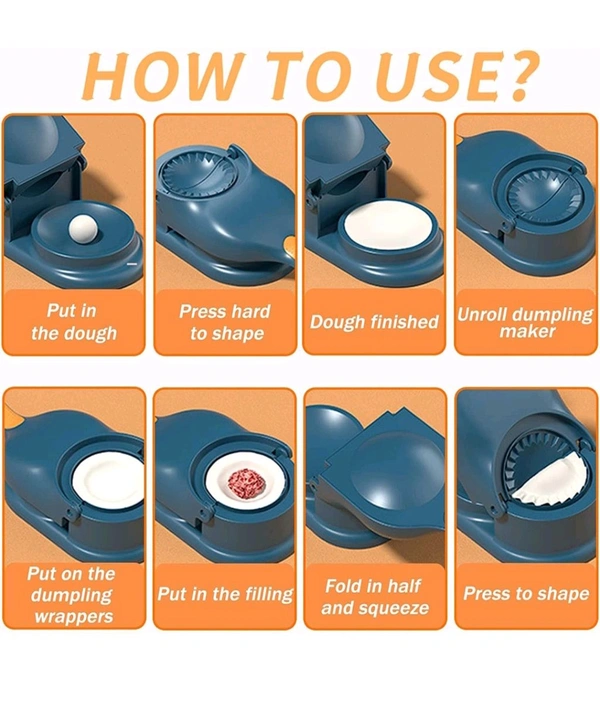 HOW TO USE?

Put in the dough

Press hard to shape

Dough finished

Unroll dumpling maker

Put on the dumpling wrappers

Put in the filling

Fold in half and squeeze

Press to shape