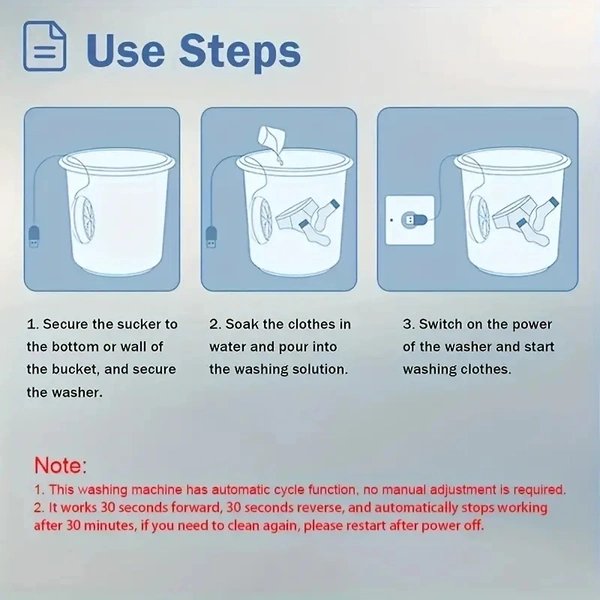 Use Steps

1. Secure the sucker to the bottom or wall of the bucket, and secure the washer.

2. Soak the clothes in water and pour into the washing solution.

3. Switch on the power of the washer and start washing clothes.

Note:
1. This washing machine has automatic cycle function, no manual adjustment is required.
2. It works 30 seconds forward, 30 seconds reverse, and automatically stops working after 30 minutes, if you need to clean again, please restart after power off.