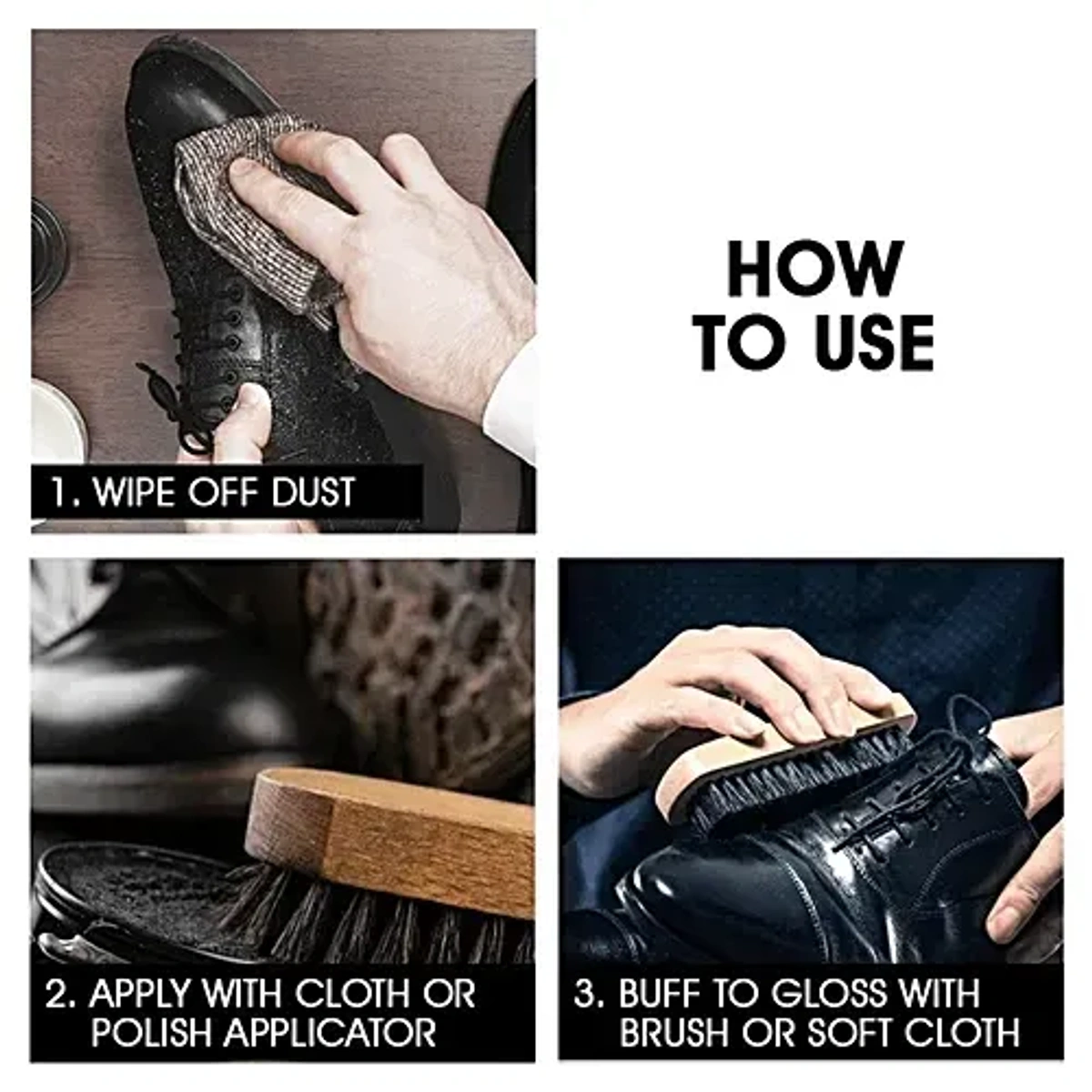 1. WIPE OFF DUST

HOW TO USE

2. APPLY WITH CLOTH OR POLISH APPLICATOR

3. BUFF TO GLOSS WITH BRUSH OR SOFT CLOTH