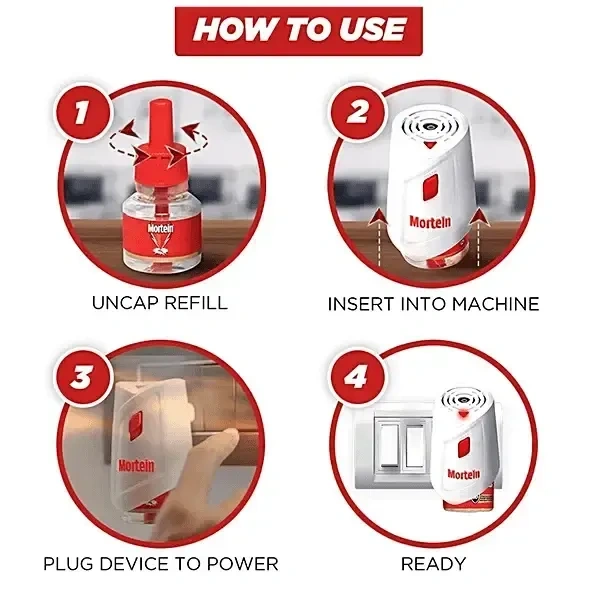 HOW TO USE

1

Mortein

UNCAP REFILL

2

Mortein

INSERT INTO MACHINE

3

Mortein

PLUG DEVICE TO POWER

4

Mortein

READY