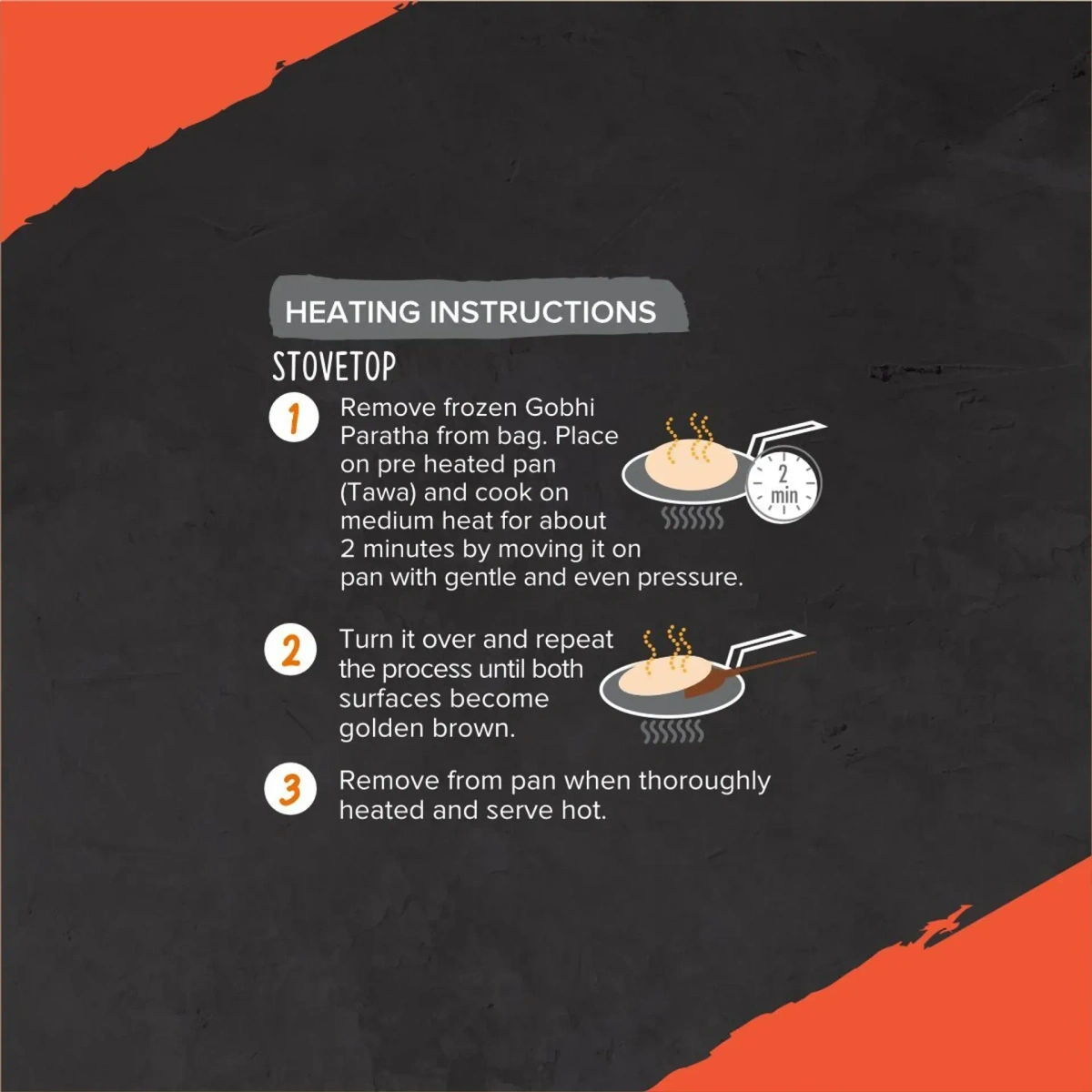 HEATING INSTRUCTIONS

STOVETOP

1 Remove frozen Gobhi Paratha from bag. Place on pre heated pan (Tawa) and cook on medium heat for about 2 minutes by moving it on pan with gentle and even pressure.

2 min

2 Turn it over and repeat the process until both surfaces become golden brown.

3 Remove from pan when thoroughly heated and serve hot.