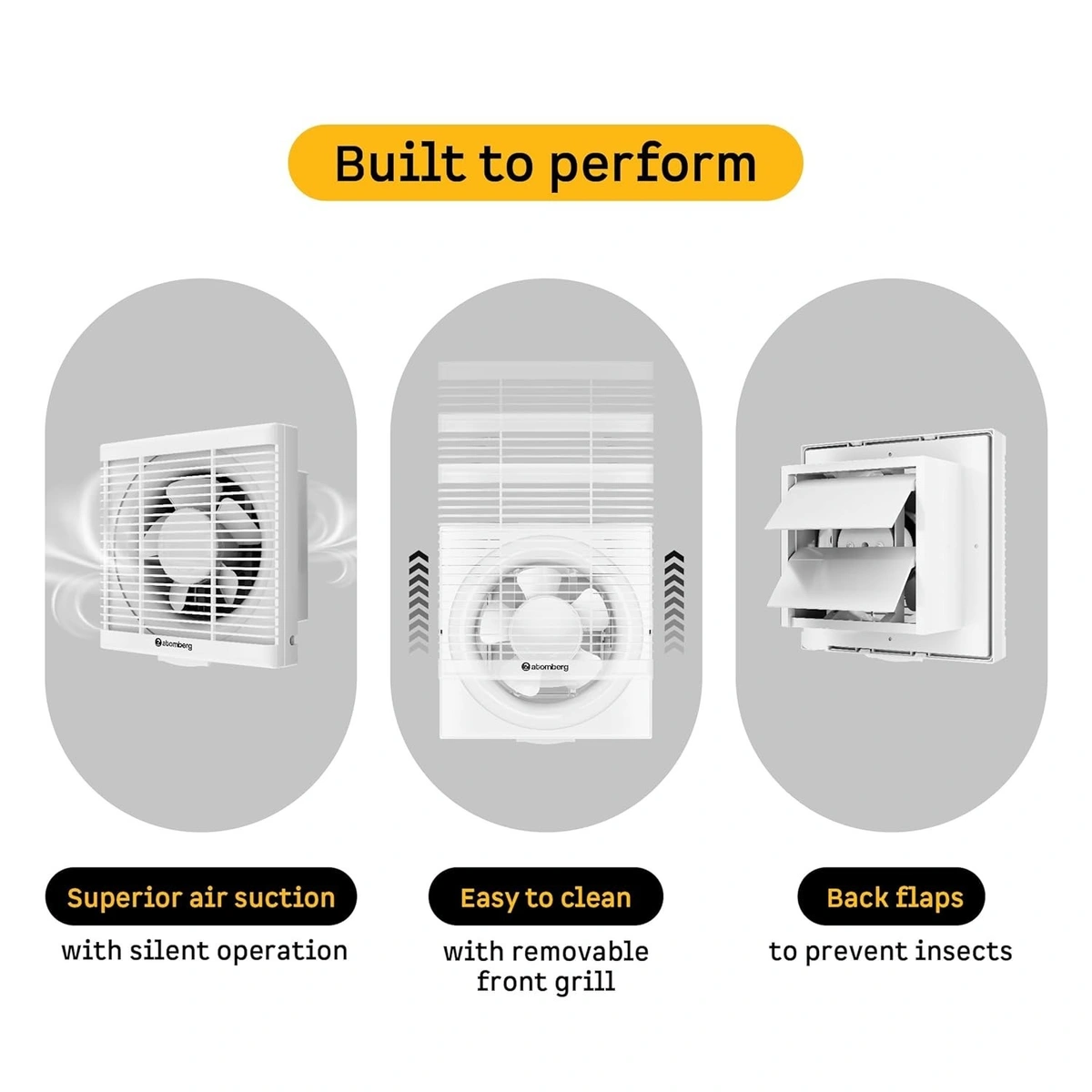 Built to perform

atomberg

atomberg

Superior air suction

with silent operation

Easy to clean

with removable front grill

Back flaps

to prevent insects