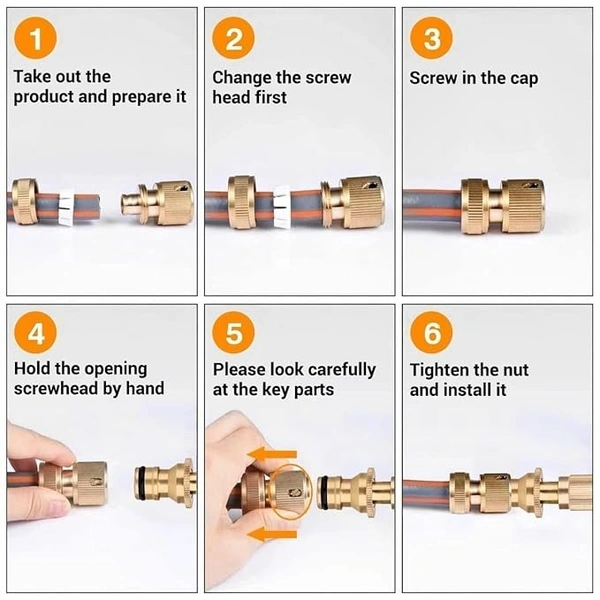 1
Take out the product and prepare it

2
Change the screw head first

3
Screw in the cap

4
Hold the opening screwhead by hand

5
Please look carefully at the key parts

6
Tighten the nut and install it