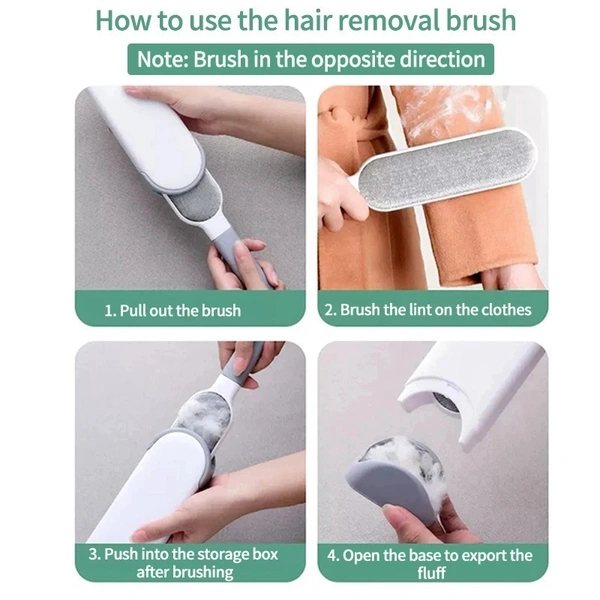 How to use the hair removal brush

Note: Brush in the opposite direction

1. Pull out the brush

2. Brush the lint on the clothes

3. Push into the storage box after brushing

4. Open the base to export the fluff