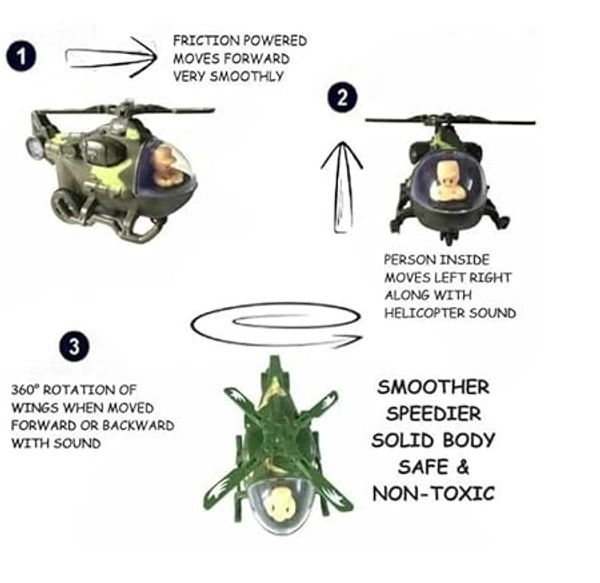 1

FRICTION POWERED
MOVES FORWARD
VERY SMOOTHLY

2

PERSON INSIDE
MOVES LEFT RIGHT
ALONG WITH
HELICOPTER SOUND

3

360° ROTATION OF
WINGS WHEN MOVED
FORWARD OR BACKWARD
WITH SOUND

SMOOTHER
SPEEDIER
SOLID BODY
SAFE &
NON-TOXIC