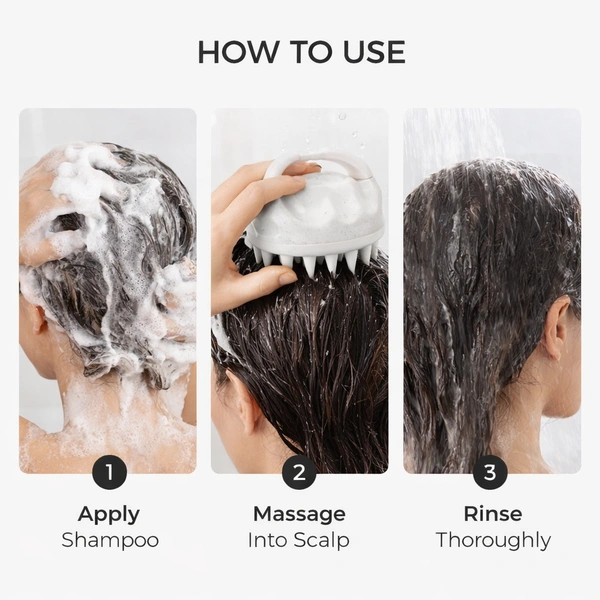 HOW TO USE

1
Apply
Shampoo

2
Massage
Into Scalp

3
Rinse
Thoroughly