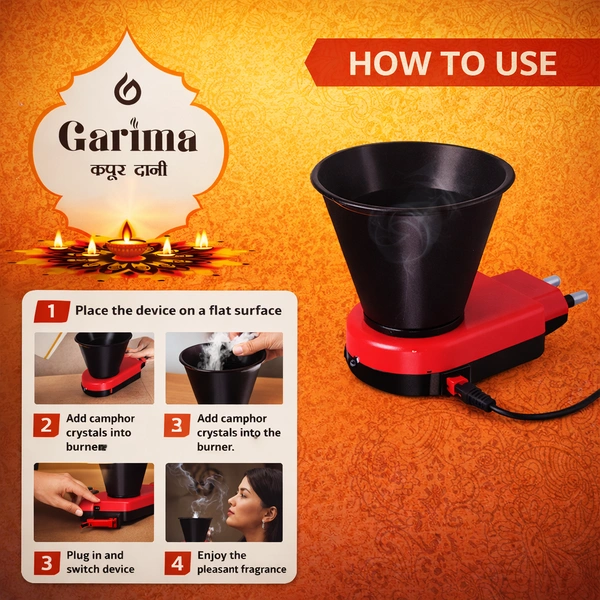 Garima
कपूर दानी

HOW TO USE

1 Place the device on a flat surface

2 Add camphor crystals into burner

3 Add camphor crystals into the burner.

3 Plug in and switch device

4 Enjoy the pleasant fragrance