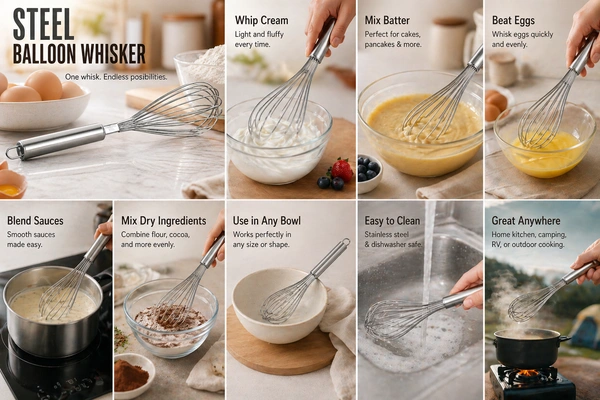 STEEL BALLOON WHISKER

One whisk. Endless posibilities.

Whip Cream
Light and fluffy every time.

Mix Batter
Perfect for cakes, pancakes & more.

Beat Eggs
Whisk eggs quickly and evenly.

Blend Sauces
Smooth sauces made easy.

Mix Dry Ingredients
Combine flour, cocoa, and more evenly.

Use in Any Bowl
Works perfectly in any size or shape.

Easy to Clean
Stainless steel & dishwasher safe.

Great Anywhere
Home kitchen, camping, RV, or outdoor cooking.