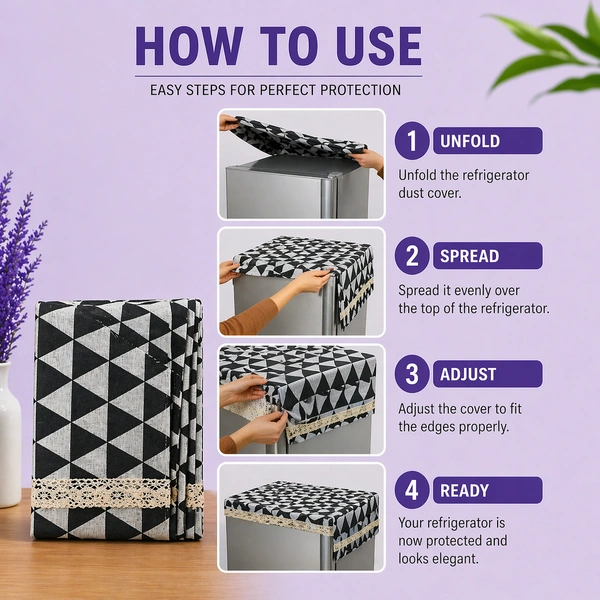 HOW TO USE

EASY STEPS FOR PERFECT PROTECTION

1 UNFOLD

Unfold the refrigerator dust cover.

2 SPREAD

Spread it evenly over the top of the refrigerator.

3 ADJUST

Adjust the cover to fit the edges properly.

4 READY

Your refrigerator is now protected and looks elegant.