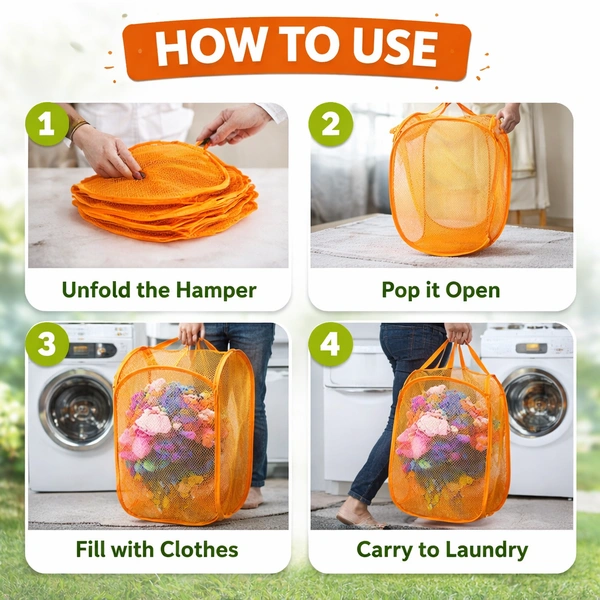 HOW TO USE

1

Unfold the Hamper

2

Pop it Open

3

Fill with Clothes

4

Carry to Laundry