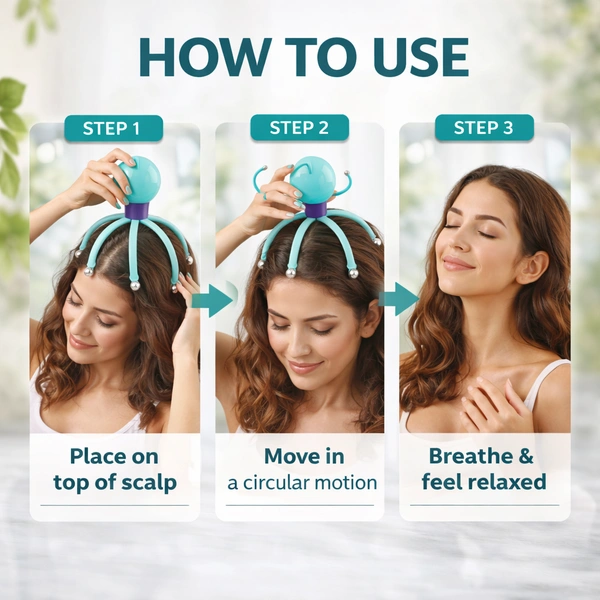 HOW TO USE

STEP 1

Place on top of scalp

STEP 2

Move in a circular motion

STEP 3

Breathe & feel relaxed