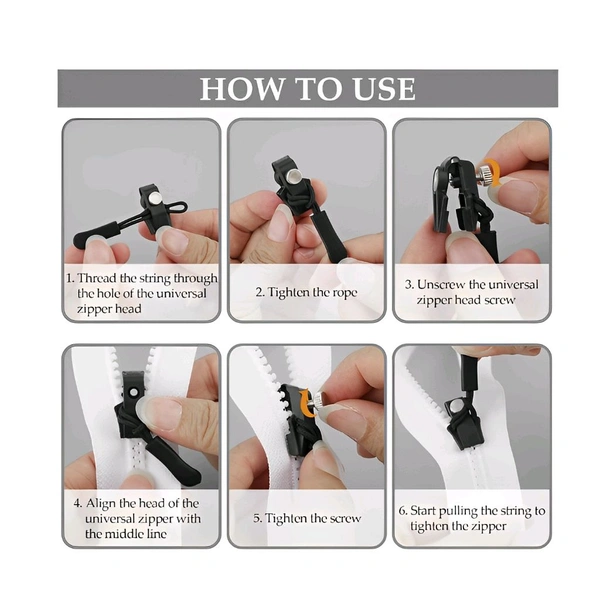 HOW TO USE

1. Thread the string through the hole of the universal zipper head

2. Tighten the rope

3. Unscrew the universal zipper head screw

4. Align the head of the universal zipper with the middle line

5. Tighten the screw

6. Start pulling the string to tighten the zipper