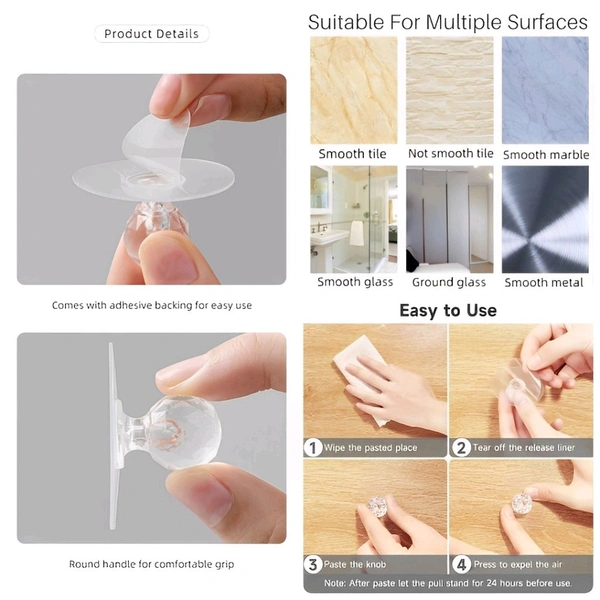 Product Details

Comes with adhesive backing for easy use

Round handle for comfortable grip

Suitable For Multiple Surfaces

Smooth tile
Not smooth tile
Smooth marble
Smooth glass
Ground glass
Smooth metal

Easy to Use

1 Wipe the pasted place
2 Tear off the release liner
3 Paste the knob
4 Press to expel the air

Note: After paste let the pull stand for 24 hours before use.