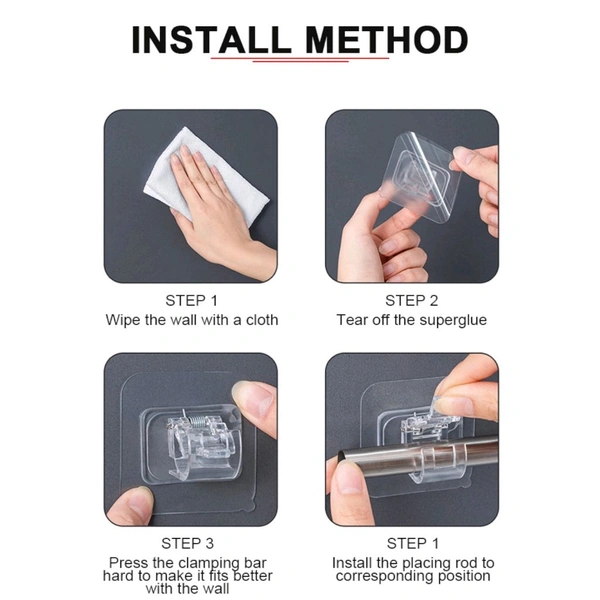 INSTALL METHOD

STEP 1
Wipe the wall with a cloth

STEP 2
Tear off the superglue

STEP 3
Press the clamping bar hard to make it fits better with the wall

STEP 1
Install the placing rod to corresponding position