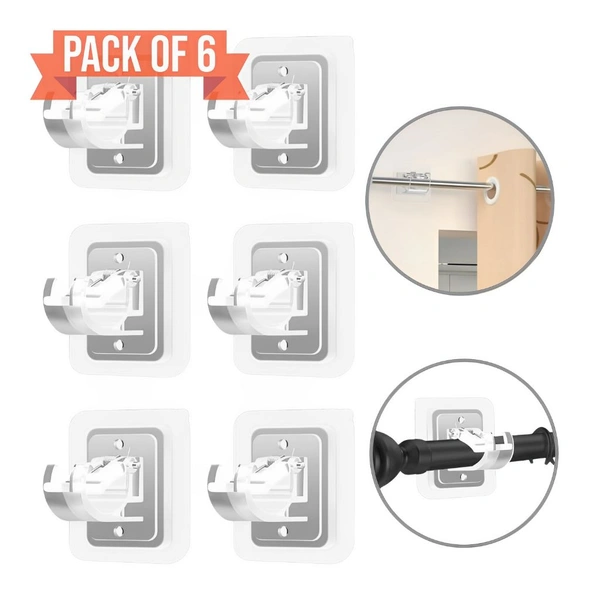 PACK OF 6