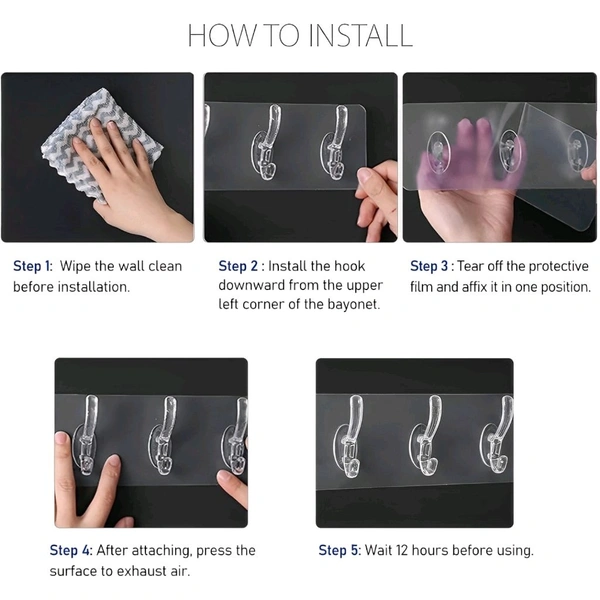 HOW TO INSTALL

Step 1: Wipe the wall clean before installation.

Step 2 : Install the hook downward from the upper left corner of the bayonet.

Step 3 : Tear off the protective film and affix it in one position.

Step 4: After attaching, press the surface to exhaust air.

Step 5: Wait 12 hours before using.