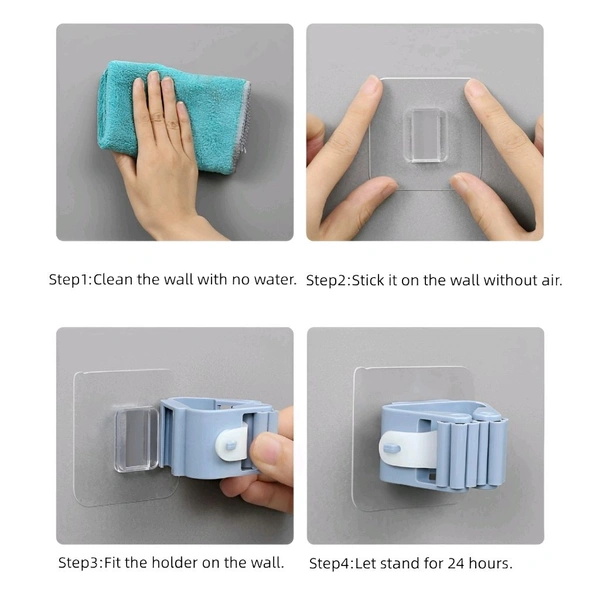 Step1:Clean the wall with no water.

Step2:Stick it on the wall without air.

Step3:Fit the holder on the wall.

Step4:Let stand for 24 hours.