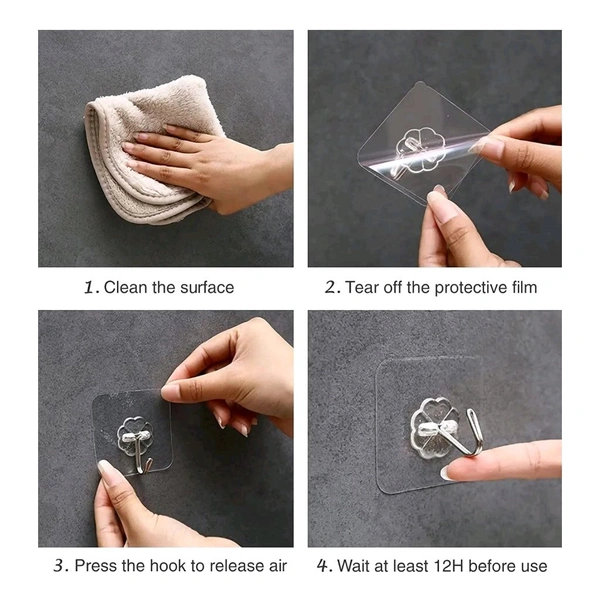 1. Clean the surface

2. Tear off the protective film

3. Press the hook to release air

4. Wait at least 12H before use