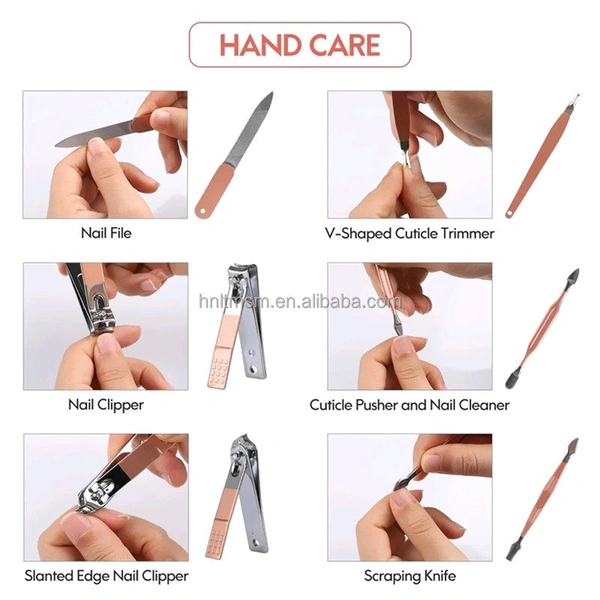 HAND CARE

Nail File

V-Shaped Cuticle Trimmer

hnltmsm.en.alibaba.com

Nail Clipper

Cuticle Pusher and Nail Cleaner

Slanted Edge Nail Clipper

Scraping Knife