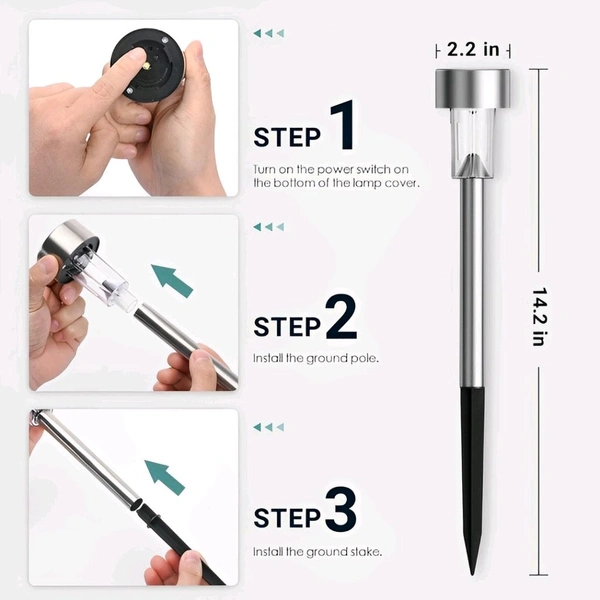 STEP 1

Turn on the power switch on the bottom of the lamp cover.

STEP 2

Install the ground pole.

STEP 3

Install the ground stake.

2.2 in

14.2 in