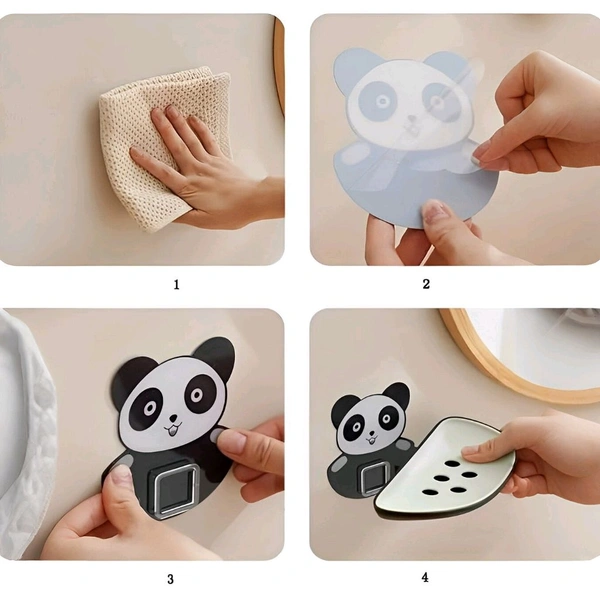 1

2

3

4