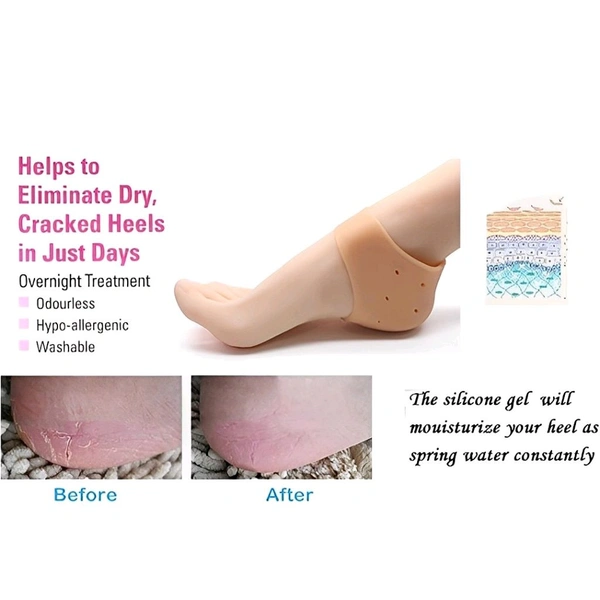 Helps to Eliminate Dry, Cracked Heels in Just Days

Overnight Treatment
Odourless
Hypo-allergenic
Washable

Before

After

The silicone gel will mouisturize your heel as spring water constantly