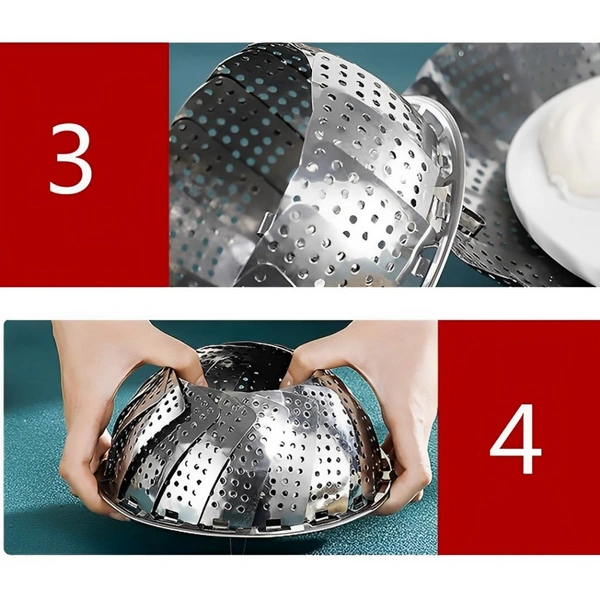 3

4