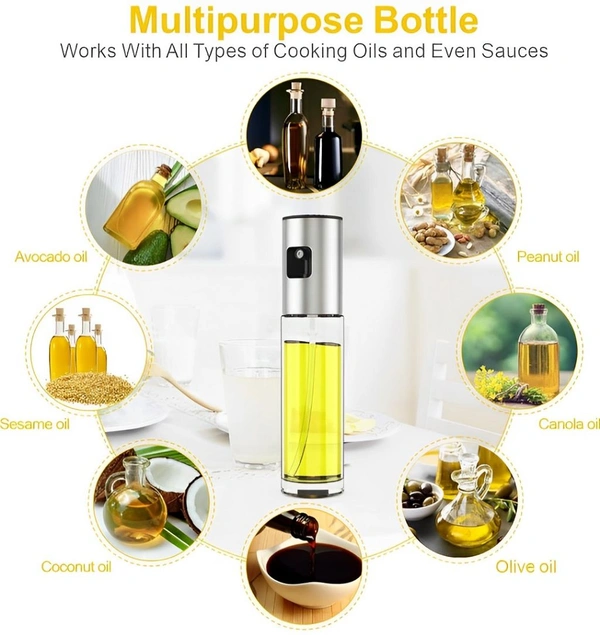 Multipurpose Bottle
Works With All Types of Cooking Oils and Even Sauces

Avocado oil

Peanut oil

Sesame oil

Canola oil

Coconut oil

Olive oil