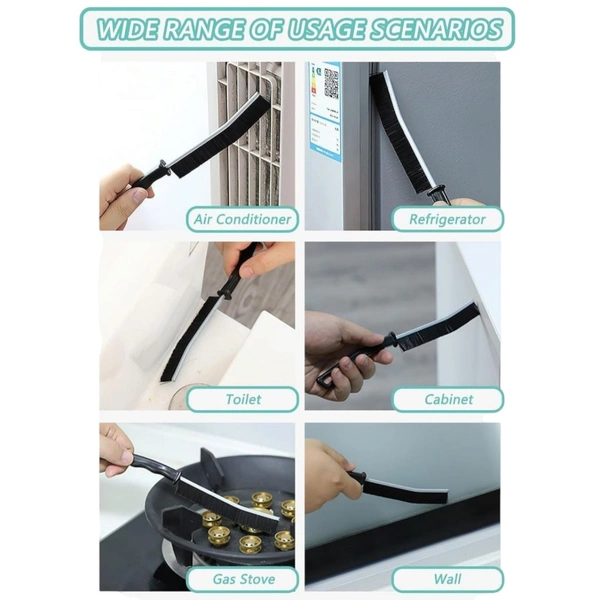 WIDE RANGE OF USAGE SCENARIOS

Air Conditioner

Refrigerator

Toilet

Cabinet

Gas Stove

Wall