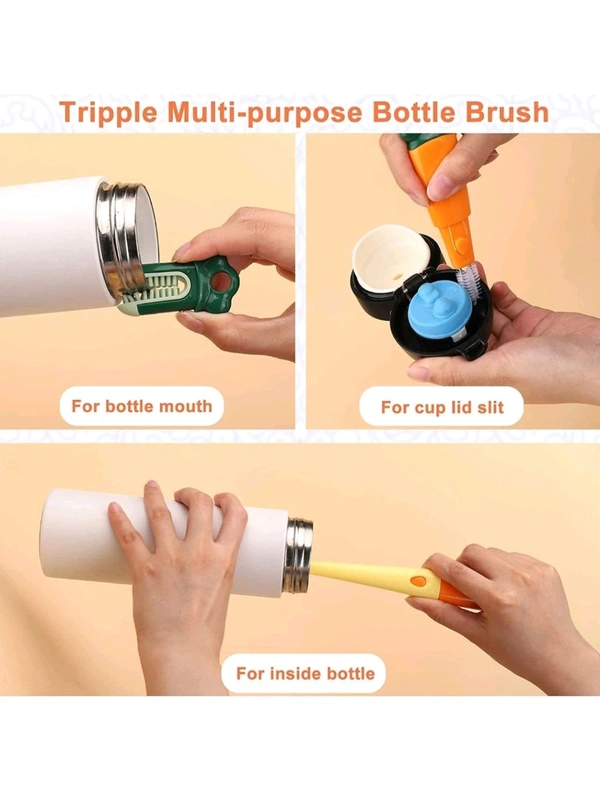 Tripple Multi-purpose Bottle Brush

For bottle mouth

For cup lid slit

For inside bottle