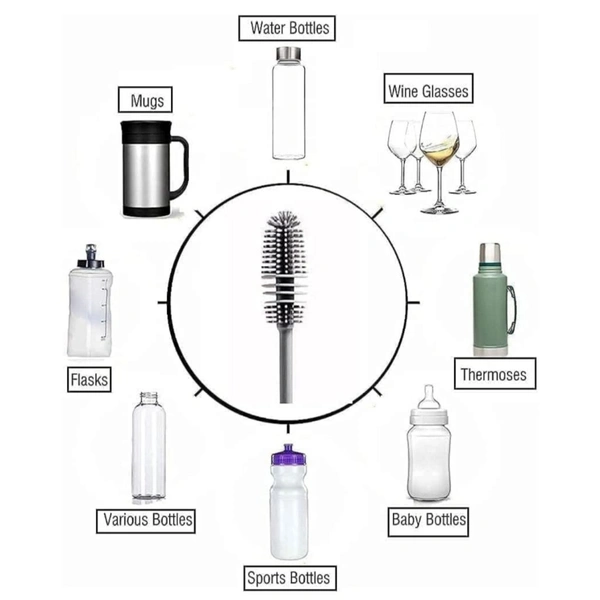 Water Bottles

Mugs

Wine Glasses

Flasks

Thermoses

Various Bottles

Baby Bottles

Sports Bottles