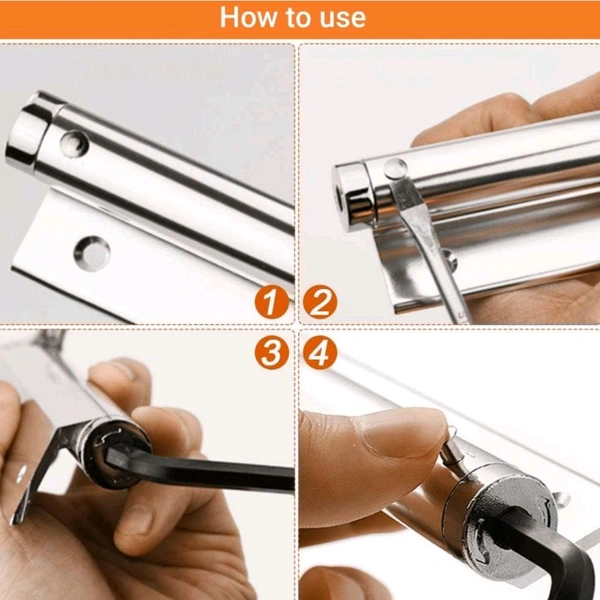 How to use

1

2

3

4