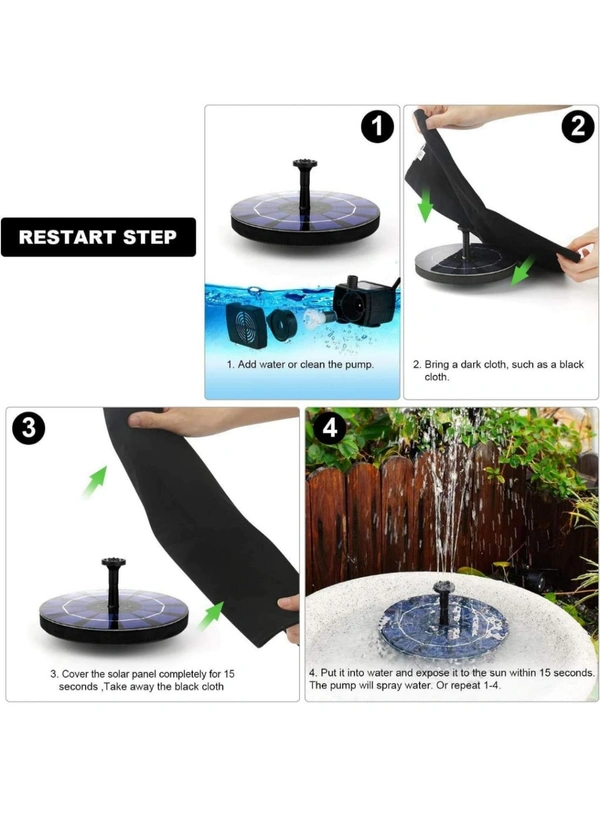 RESTART STEP

1

1. Add water or clean the pump.

2

2. Bring a dark cloth, such as a black cloth.

3

3. Cover the solar panel completely for 15 seconds ,Take away the black cloth

4

4. Put it into water and expose it to the sun within 15 seconds. The pump will spray water. Or repeat 1-4.