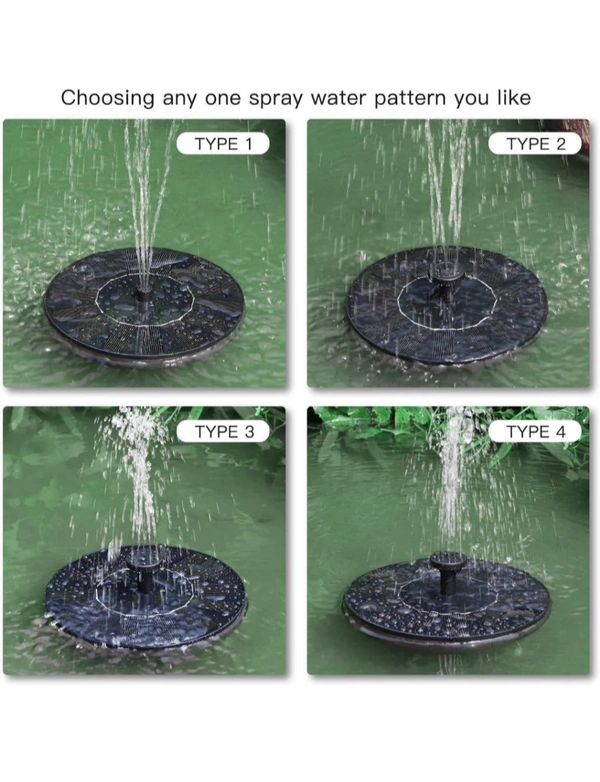 Choosing any one spray water pattern you like

TYPE 1

TYPE 2

TYPE 3

TYPE 4