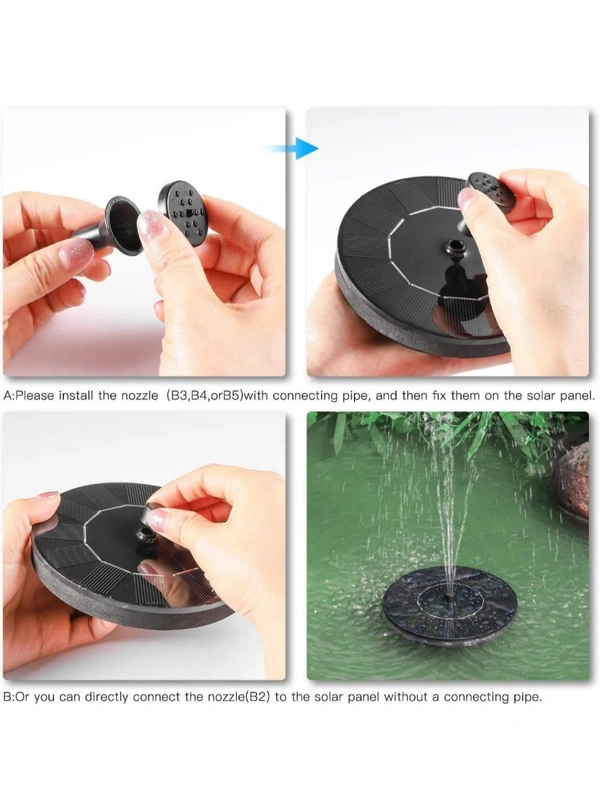 A:Please install the nozzle (B3,B4,orB5)with connecting pipe, and then fix them on the solar panel.

B:Or you can directly connect the nozzle(B2) to the solar panel without a connecting pipe.