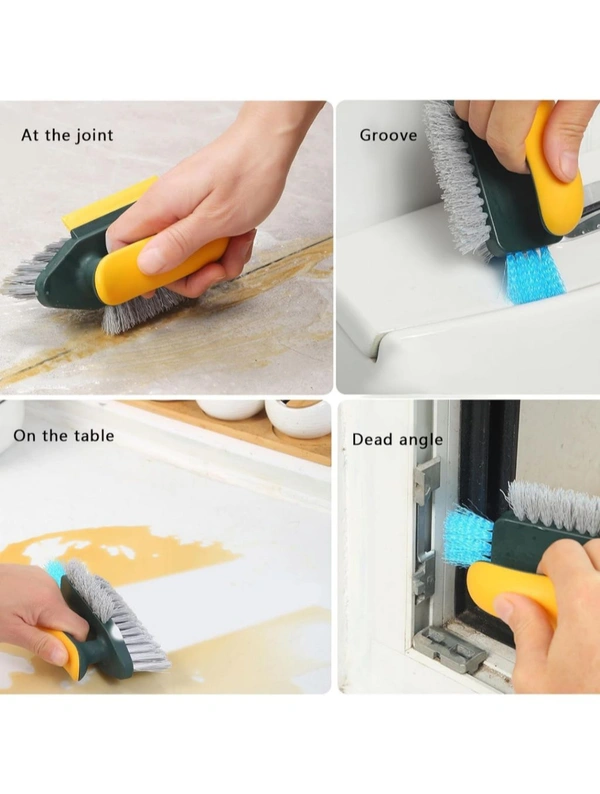 At the joint

Groove

On the table

Dead angle