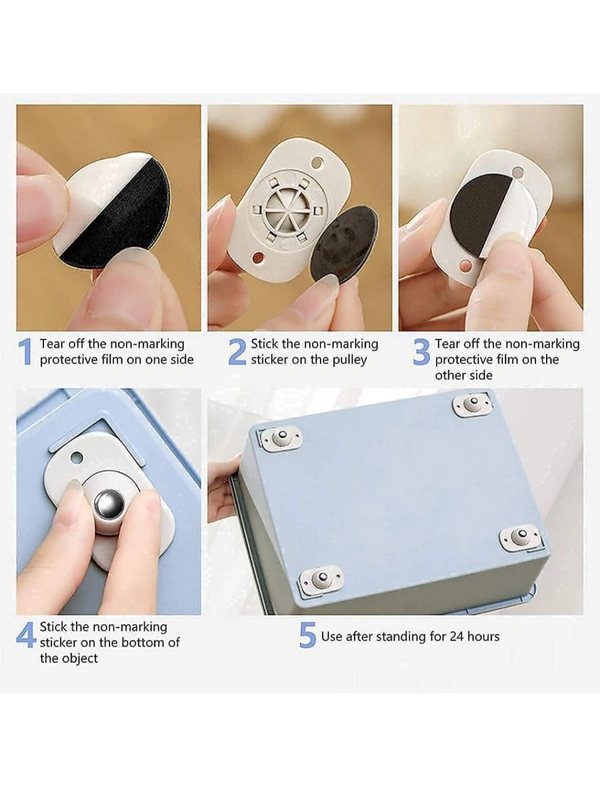 1 Tear off the non-marking protective film on one side

2 Stick the non-marking sticker on the pulley

3 Tear off the non-marking protective film on the other side

4 Stick the non-marking sticker on the bottom of the object

5 Use after standing for 24 hours