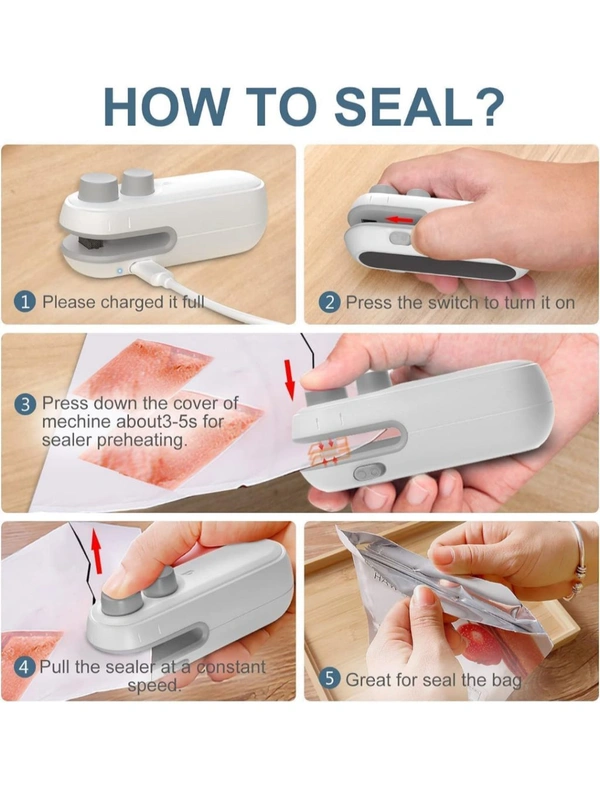 HOW TO SEAL?

1 Please charged it full

2 Press the switch to turn it on

3 Press down the cover of mechine about3-5s for sealer preheating.

4 Pull the sealer at a constant speed.

5 Great for seal the bag