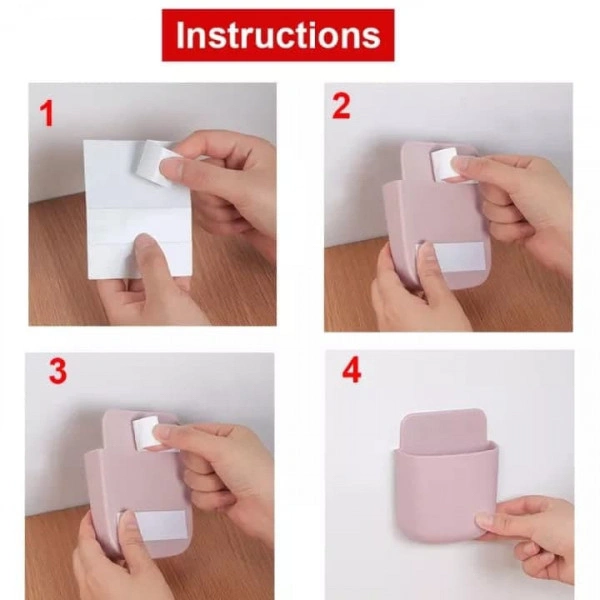 Instructions

1

2

3

4