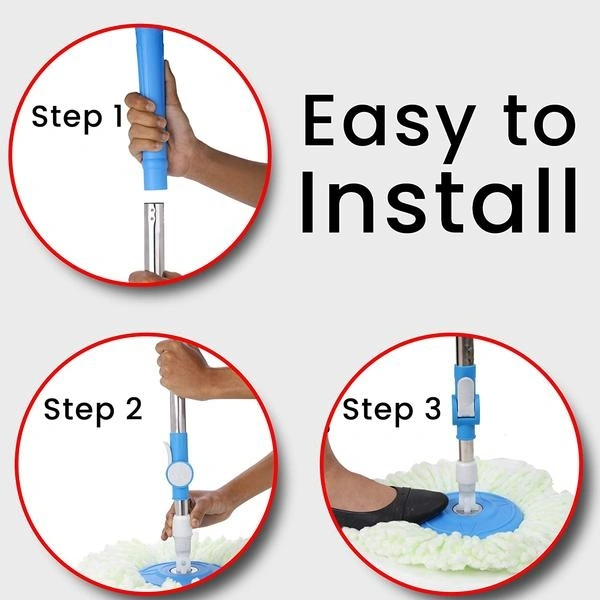 Step 1

Easy to Install

Step 2

Step 3