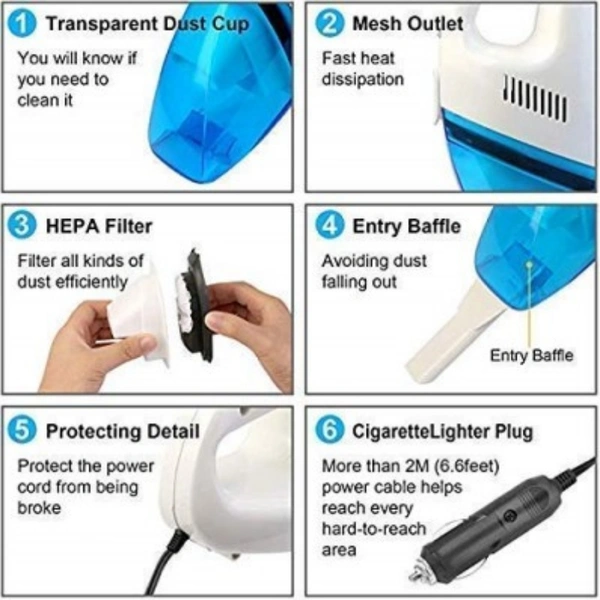 1 Transparent Dust Cup

You will know if you need to clean it

2 Mesh Outlet

Fast heat dissipation

3 HEPA Filter

Filter all kinds of dust efficiently

4 Entry Baffle

Avoiding dust falling out

Entry Baffle

5 Protecting Detail

Protect the power cord from being broke

6 CigaretteLighter Plug

More than 2M (6.6feet) power cable helps reach every hard-to-reach area