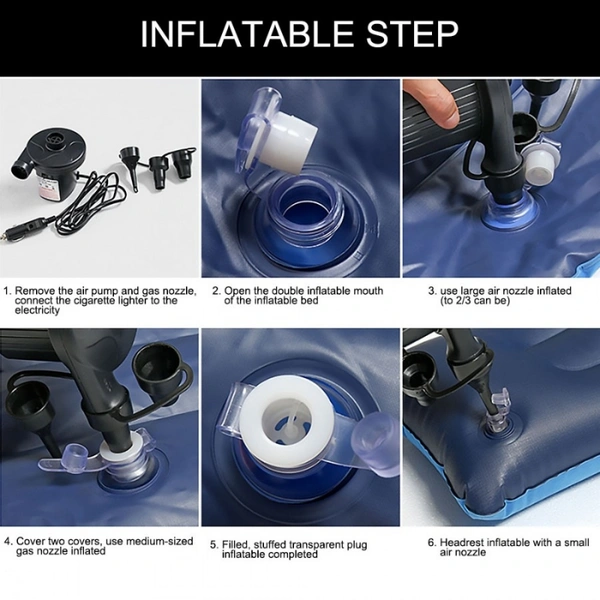 INFLATABLE STEP

1. Remove the air pump and gas nozzle, connect the cigarette lighter to the electricity

2. Open the double inflatable mouth of the inflatable bed

3. use large air nozzle inflated (to 2/3 can be)

4. Cover two covers, use medium-sized gas nozzle inflated

5. Filled, stuffed transparent plug inflatable completed

6. Headrest inflatable with a small air nozzle