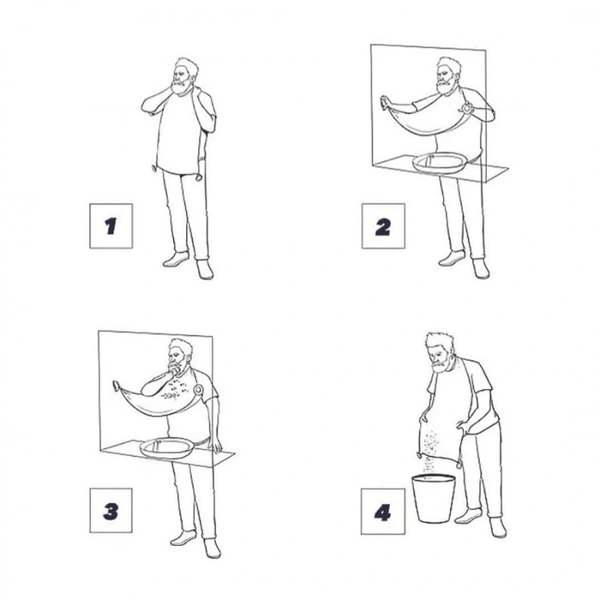 1

2

3

4