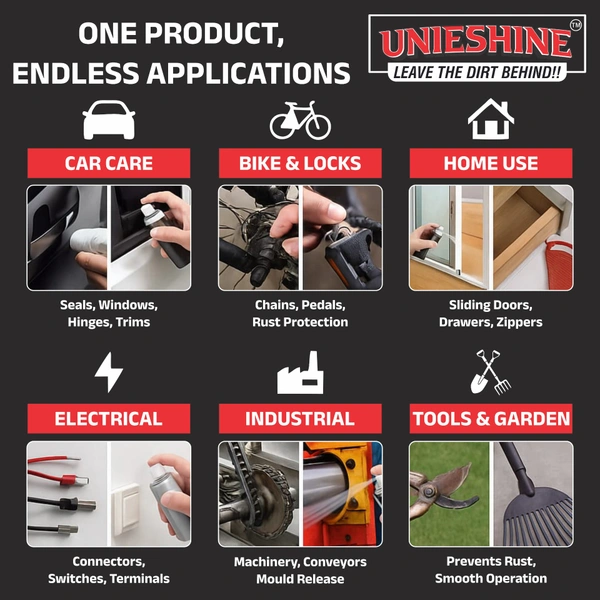 ONE PRODUCT, ENDLESS APPLICATIONS

UNIESHINE™
LEAVE THE DIRT BEHIND!!

CAR CARE
Seals, Windows, Hinges, Trims

BIKE & LOCKS
Chains, Pedals, Rust Protection

HOME USE
Sliding Doors, Drawers, Zippers

ELECTRICAL
Connectors, Switches, Terminals

INDUSTRIAL
Machinery, Conveyors Mould Release

TOOLS & GARDEN
Prevents Rust, Smooth Operation