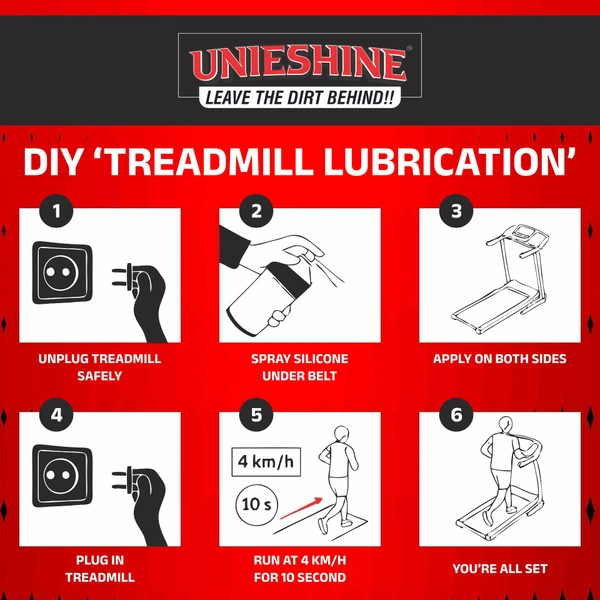 UNIESHINE®
LEAVE THE DIRT BEHIND!!

DIY 'TREADMILL LUBRICATION'

1
UNPLUG TREADMILL SAFELY

2
SPRAY SILICONE UNDER BELT

3
APPLY ON BOTH SIDES

4
PLUG IN TREADMILL

5
4 km/h
10 s
RUN AT 4 KM/H FOR 10 SECOND

6
YOU'RE ALL SET