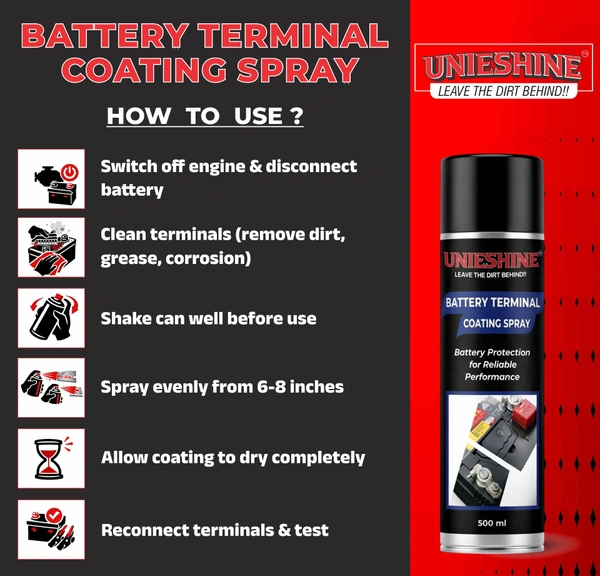 BATTERY TERMINAL COATING SPRAY

HOW TO USE ?

Switch off engine & disconnect battery

Clean terminals (remove dirt, grease, corrosion)

Shake can well before use

Spray evenly from 6-8 inches

Allow coating to dry completely

Reconnect terminals & test

UNIESHINE
LEAVE THE DIRT BEHIND!!

UNIESHINE
LEAVE THE DIRT BEHIND!!
BATTERY TERMINAL
COATING SPRAY
Battery Protection for Reliable Performance
500 ml