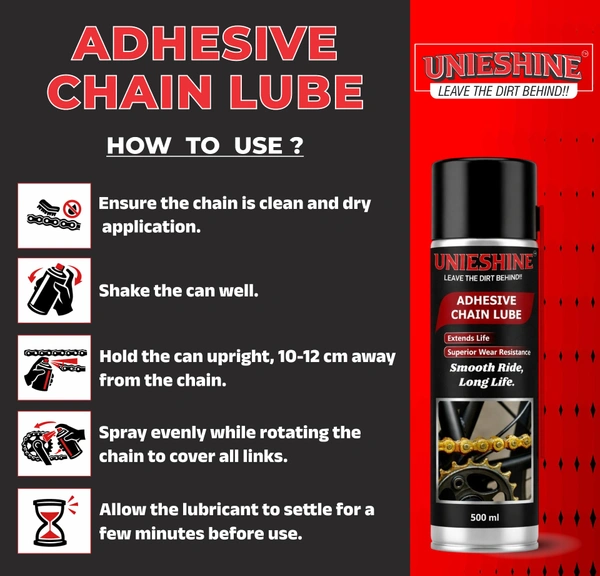 ADHESIVE CHAIN LUBE

HOW TO USE ?

Ensure the chain is clean and dry application.

Shake the can well.

Hold the can upright, 10-12 cm away from the chain.

Spray evenly while rotating the chain to cover all links.

Allow the lubricant to settle for a few minutes before use.

UNIESHINE
LEAVE THE DIRT BEHIND!!

UNIESHINE
LEAVE THE DIRT BEHIND!!
ADHESIVE CHAIN LUBE
Extends Life
Superior Wear Resistance
Smooth Ride, Long Life.
500 ml